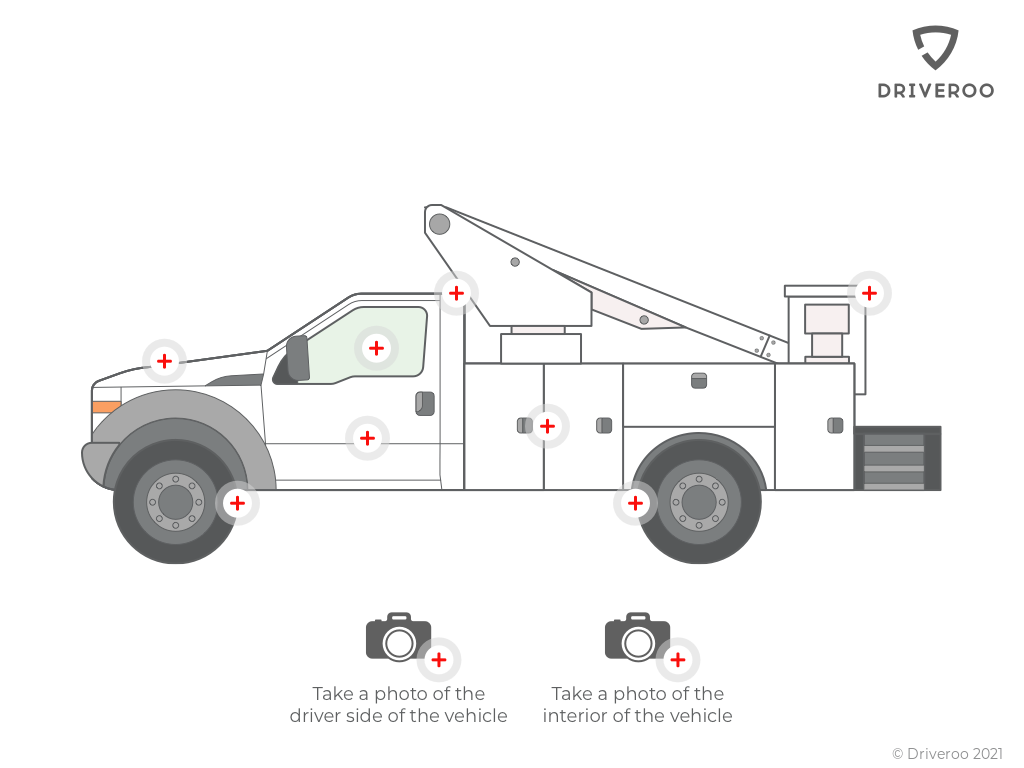 DRIVEROO

Take a photo of the driver side of the vehicle

Take a photo of the interior of the vehicle

© Driveroo 2021